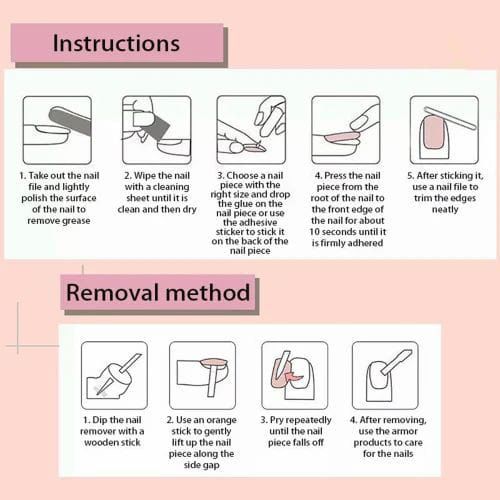 Instructions

1. Take out the nail file and lightly polish the surface of the nail to remove grease

2. Wipe the nail with a cleaning sheet until it is clean and then dry

3. Choose a nail piece with the right size and drop the glue on the nail piece or use the adhesive sticker to stick it on the back of the nail piece

4. Press the nail piece from the root of the nail to the front edge of the nail for about 10 seconds until it is firmly adhered

5. After sticking it, use a nail file to trim the edges neatly

Removal method

1. Dip the nail remover with a wooden stick

2. Use an orange stick to gently lift up the nail piece along the side gap

3. Pry repeatedly until the nail piece falls off

4. After removing, use the armor products to care for the nails